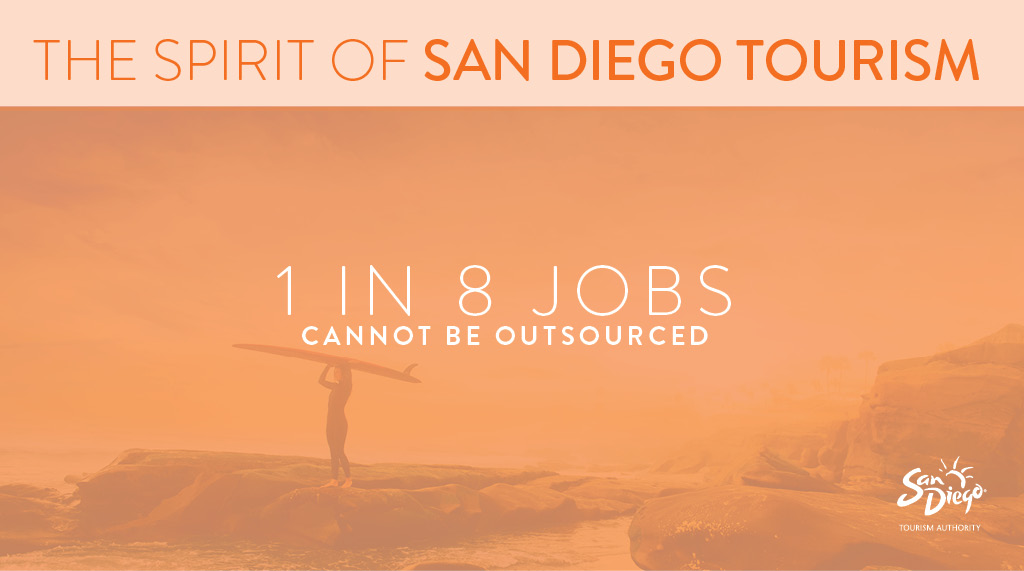 THE SPIRIT OF SAN DIEGO TOURISM

1 IN 8 JOBS
CANNOT BE OUTSOURCED

San Diego
TOURISM AUTHORITY