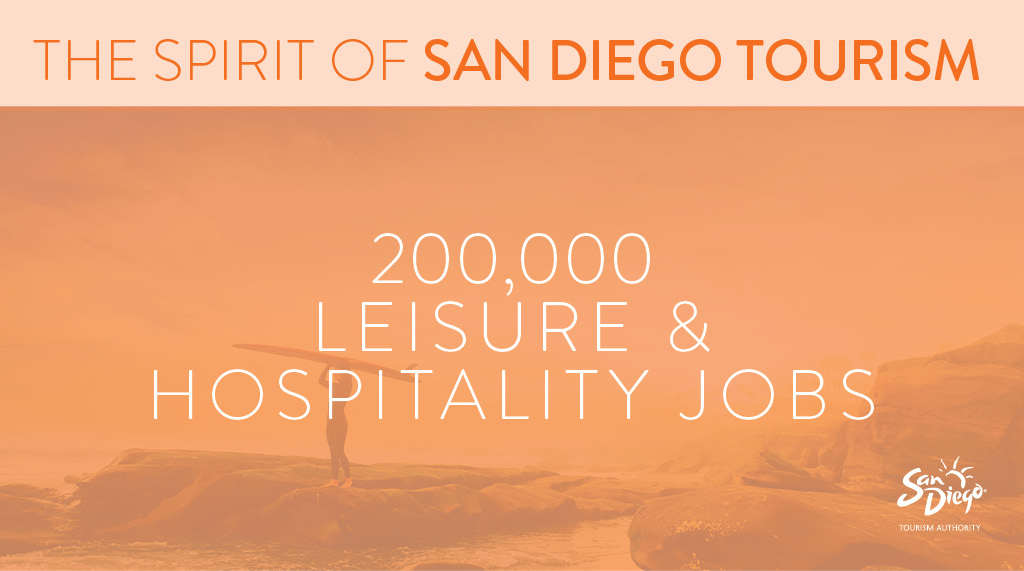 THE SPIRIT OF SAN DIEGO TOURISM

200,000
LEISURE &
HOSPITALITY JOBS

San Diego
TOURISM AUTHORITY