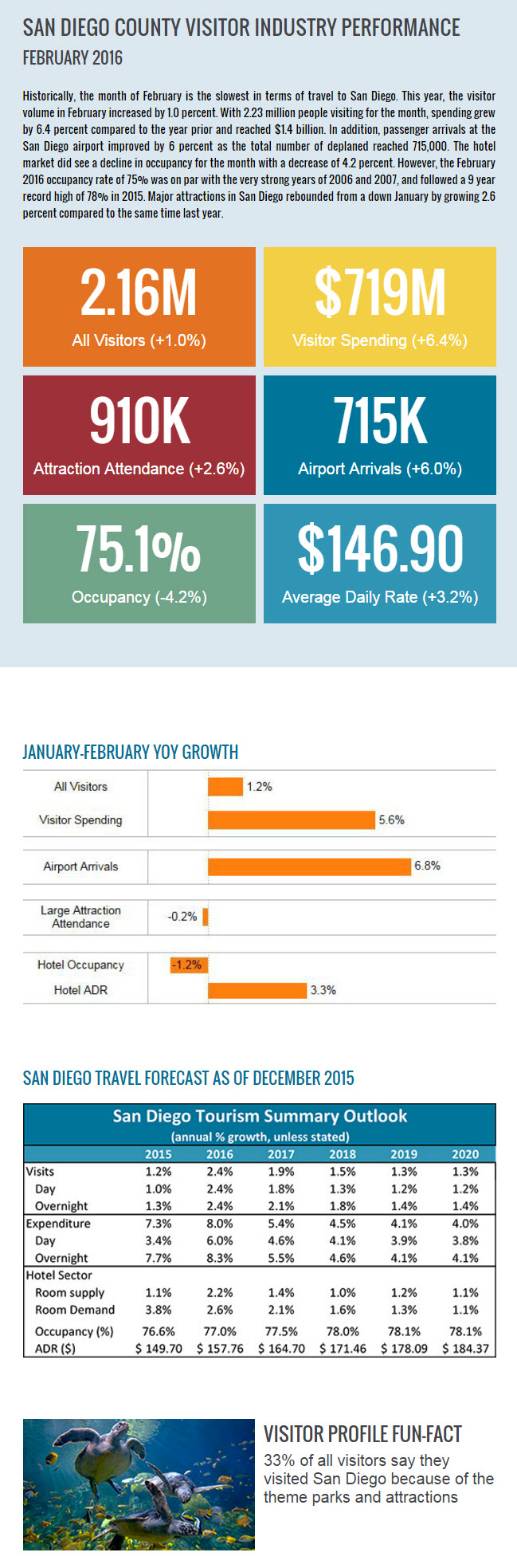 SAN DIEGO COUNTY VISITOR INDUSTRY PERFORMANCE
FEBRUARY 2016

Historically, the month of February is the slowest in terms of travel to San Diego. This year, the visitor volume in February increased by 1.0 percent. With 2.23 million people visiting for the month, spending grew by 6.4 percent compared to the year prior and reached $1.4 billion. In addition, passenger arrivals at the San Diego airport improved by 6 percent as the total number of deplaned reached 715,000. The hotel market did see a decline in occupancy for the month with a decrease of 4.2 percent. However, the February 2016 occupancy rate of 75% was on par with the very strong years of 2006 and 2007, and followed a 9 year record high of 78% in 2015. Major attractions in San Diego rebounded from a down January by growing 2.6 percent compared to the same time last year.

2.16M
All Visitors (+1.0%)

$719M
Visitor Spending (+6.4%)

910K
Attraction Attendance (+2.6%)

715K
Airport Arrivals (+6.0%)

75.1%
Occupancy (-4.2%)

$146.90
Average Daily Rate (+3.2%)

JANUARY-FEBRUARY YOY GROWTH

All Visitors 1.2%
Visitor Spending 5.6%
Airport Arrivals 6.8%
Large Attraction Attendance -0.2%
Hotel Occupancy -1.2%
Hotel ADR 3.3%

SAN DIEGO TRAVEL FORECAST AS OF DECEMBER 2015

San Diego Tourism Summary Outlook
(annual % growth, unless stated)

| | 2015 | 2016 | 2017 | 2018 | 2019 | 2020 |
|---|---|---|---|---|---|---|
| Visits | 1.2% | 2.4% | 1.9% | 1.5% | 1.3% | 1.3% |
| Day | 1.0% | 2.4% | 1.8% | 1.3% | 1.2% | 1.2% |
| Overnight | 1.3% | 2.4% | 2.1% | 1.8% | 1.4% | 1.4% |
| Expenditure | 7.3% | 8.0% | 5.4% | 4.5% | 4.1% | 4.0% |
| Day | 3.4% | 6.0% | 4.6% | 4.1% | 3.9% | 3.8% |
| Overnight | 7.7% | 8.3% | 5.5% | 4.6% | 4.1% | 4.1% |
| Hotel Sector | | | | | | |
| Room supply | 1.1% | 2.2% | 1.4% | 1.0% | 1.2% | 1.1% |
| Room Demand | 3.8% | 2.6% | 2.1% | 1.6% | 1.3% | 1.1% |
| Occupancy (%) | 76.6% | 77.0% | 77.5% | 78.0% | 78.1% | 78.1% |
| ADR ($) | $ 149.70 | $ 157.76 | $ 164.70 | $ 171.46 | $ 178.09 | $ 184.37 |

VISITOR PROFILE FUN-FACT
33% of all visitors say they visited San Diego because of the theme parks and attractions